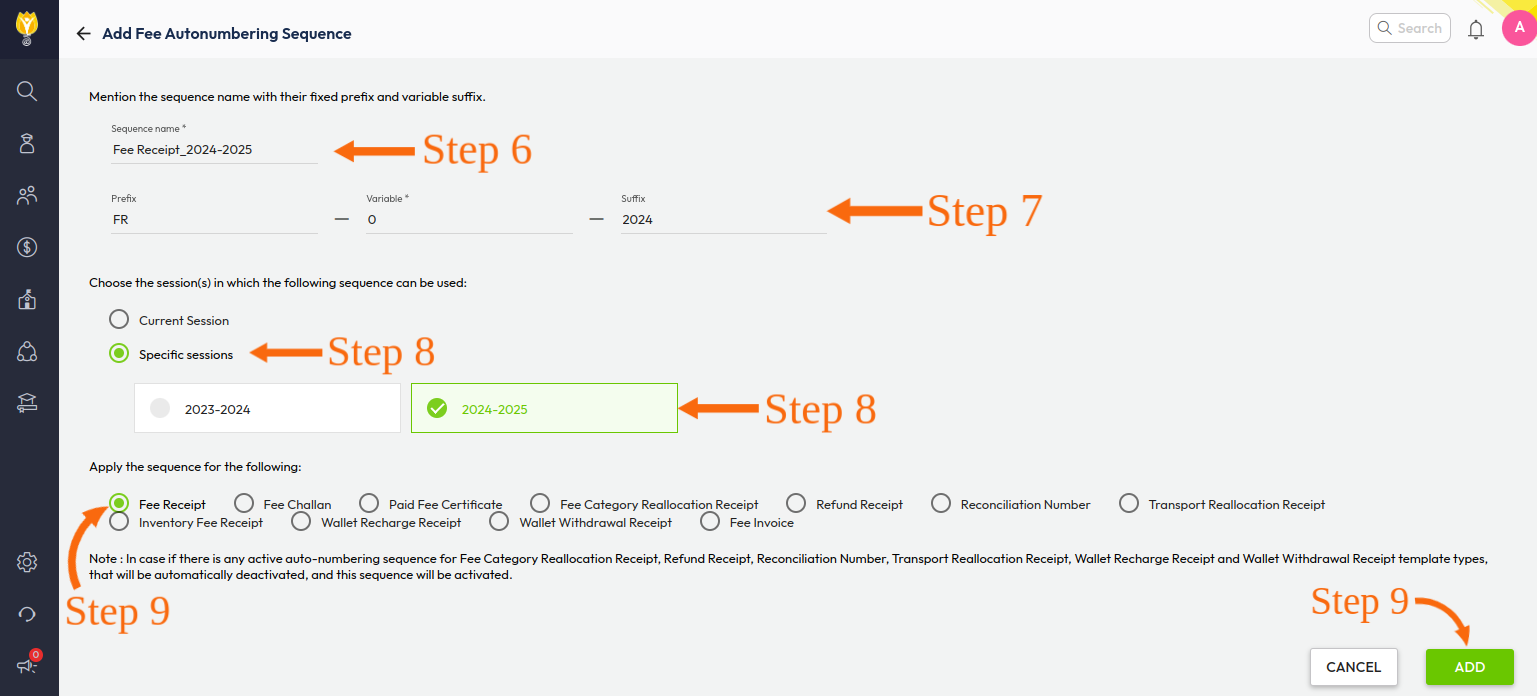 Add Fee Autonumbering Sequence

Search

A

Mention the sequence name with their fixed prefix and variable suffix.

Sequence name *
Fee Receipt_2024-2025

Step 6

Prefix
FR
—
Variable *
0
—
Suffix
2024

Step 7

Choose the session(s) in which the following sequence can be used:

Current Session

Specific sessions

Step 8

2023-2024

2024-2025

Step 8

Apply the sequence for the following:

Fee Receipt
Fee Challan
Paid Fee Certificate
Fee Category Reallocation Receipt
Refund Receipt
Reconciliation Number
Transport Reallocation Receipt
Inventory Fee Receipt
Wallet Recharge Receipt
Wallet Withdrawal Receipt
Fee Invoice

Note : In case if there is any active auto-numbering sequence for Fee Category Reallocation Receipt, Refund Receipt, Reconciliation Number, Transport Reallocation Receipt, Wallet Recharge Receipt and Wallet Withdrawal Receipt template types, that will be automatically deactivated, and this sequence will be activated.

Step 9

Step 9

0

CANCEL

ADD