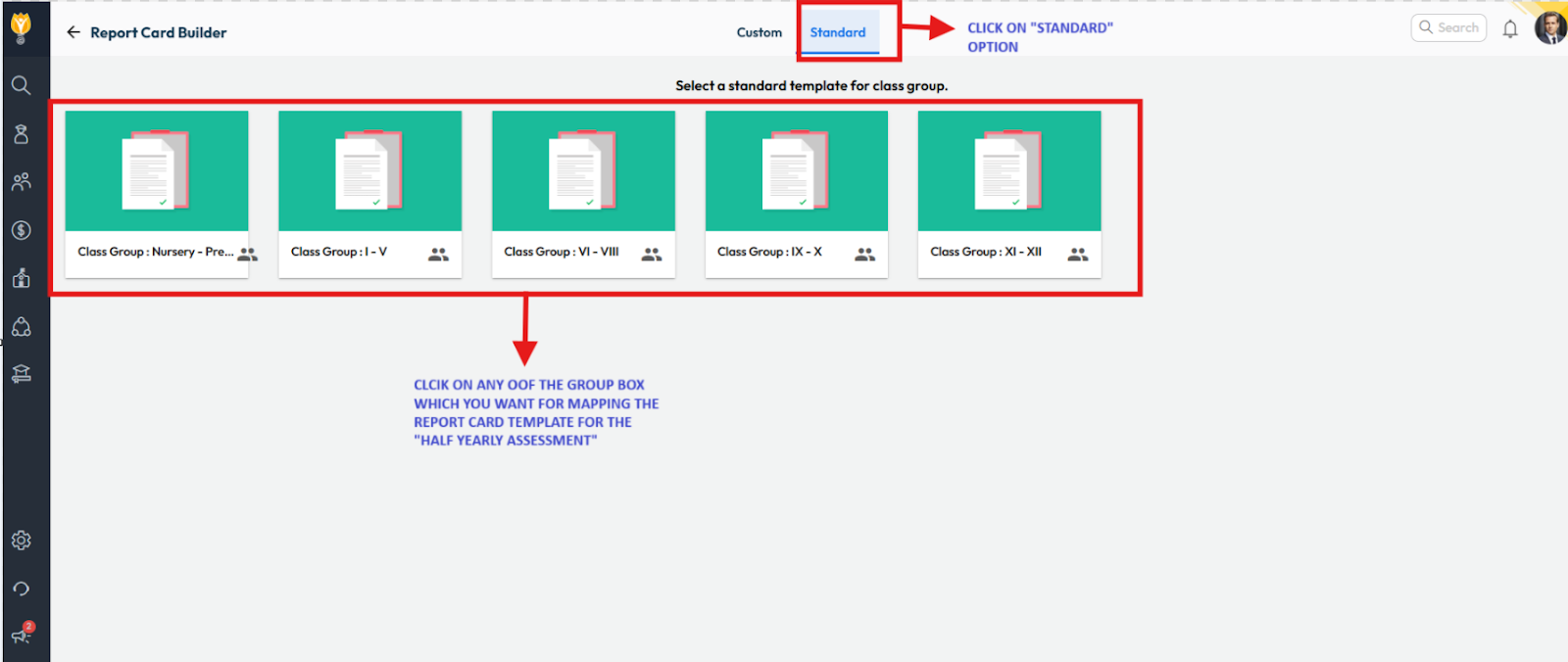 Report Card Builder

Custom Standard

CLICK ON "STANDARD" OPTION

Search

Select a standard template for class group.

Class Group : Nursery - Pre...

Class Group : I - V

Class Group : VI - VIII

Class Group : IX - X

Class Group : XI - XII

CLCIK ON ANY OOF THE GROUP BOX WHICH YOU WANT FOR MAPPING THE REPORT CARD TEMPLATE FOR THE "HALF YEARLY ASSESSMENT"

2